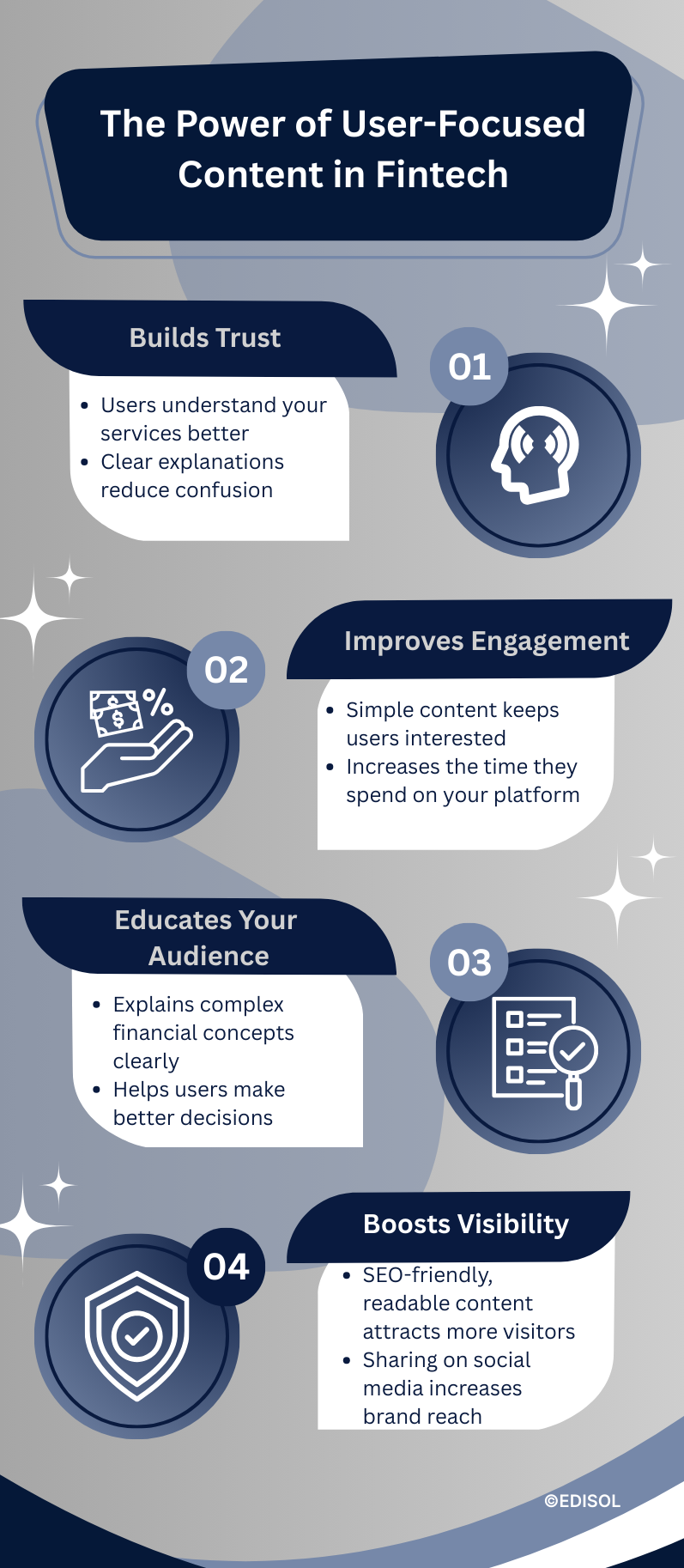 The Power of User-Focused Content in Fintech

Builds Trust

01

- Users understand your services better
- Clear explanations reduce confusion

02

Improves Engagement

- Simple content keeps users interested
- Increases the time they spend on your platform

Educates Your Audience

03

- Explains complex financial concepts clearly
- Helps users make better decisions

04

Boosts Visibility

- SEO-friendly, readable content attracts more visitors
- Sharing on social media increases brand reach

©EDISOL